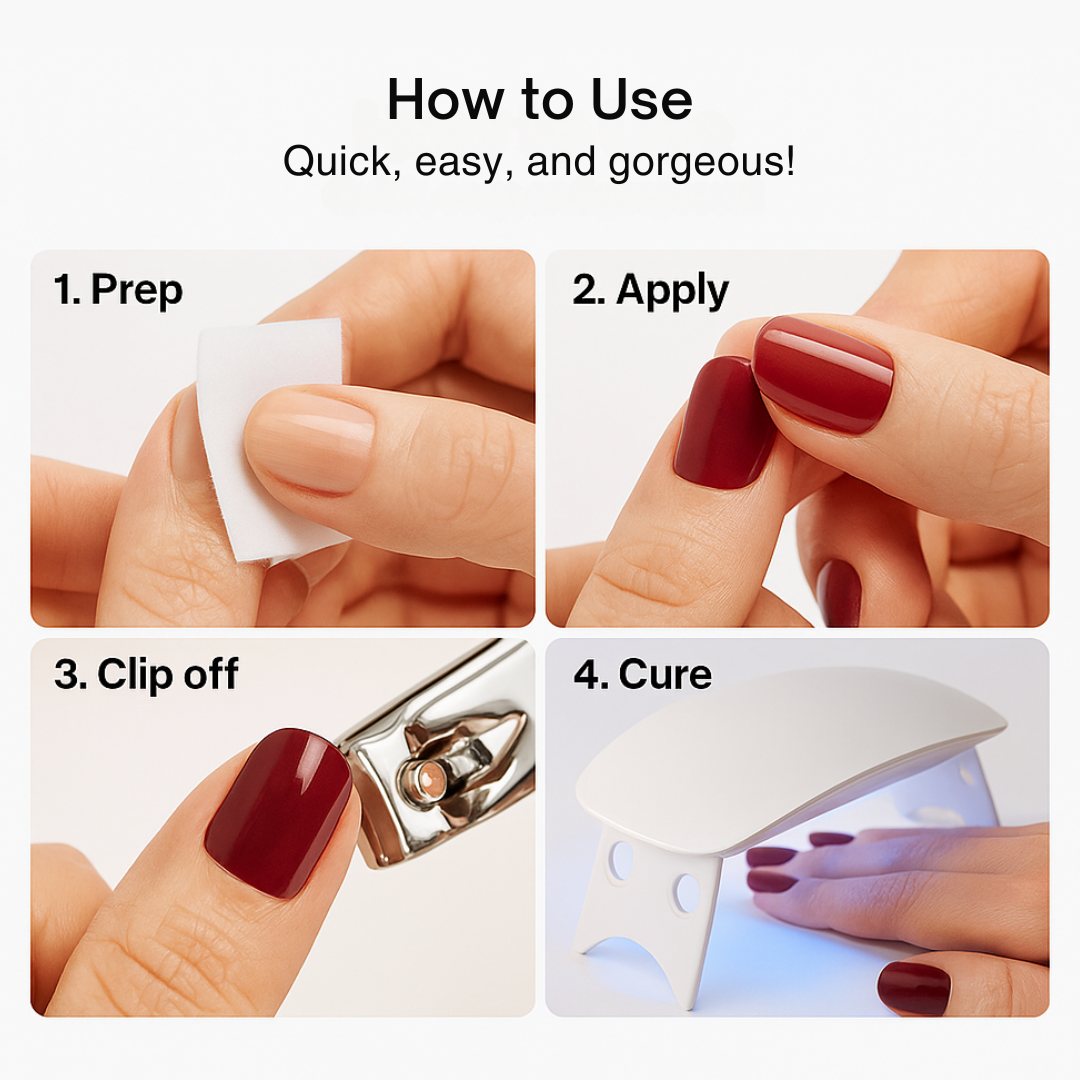 How to Use
Quick, easy, and gorgeous!

1. Prep

2. Apply

3. Clip off

4. Cure